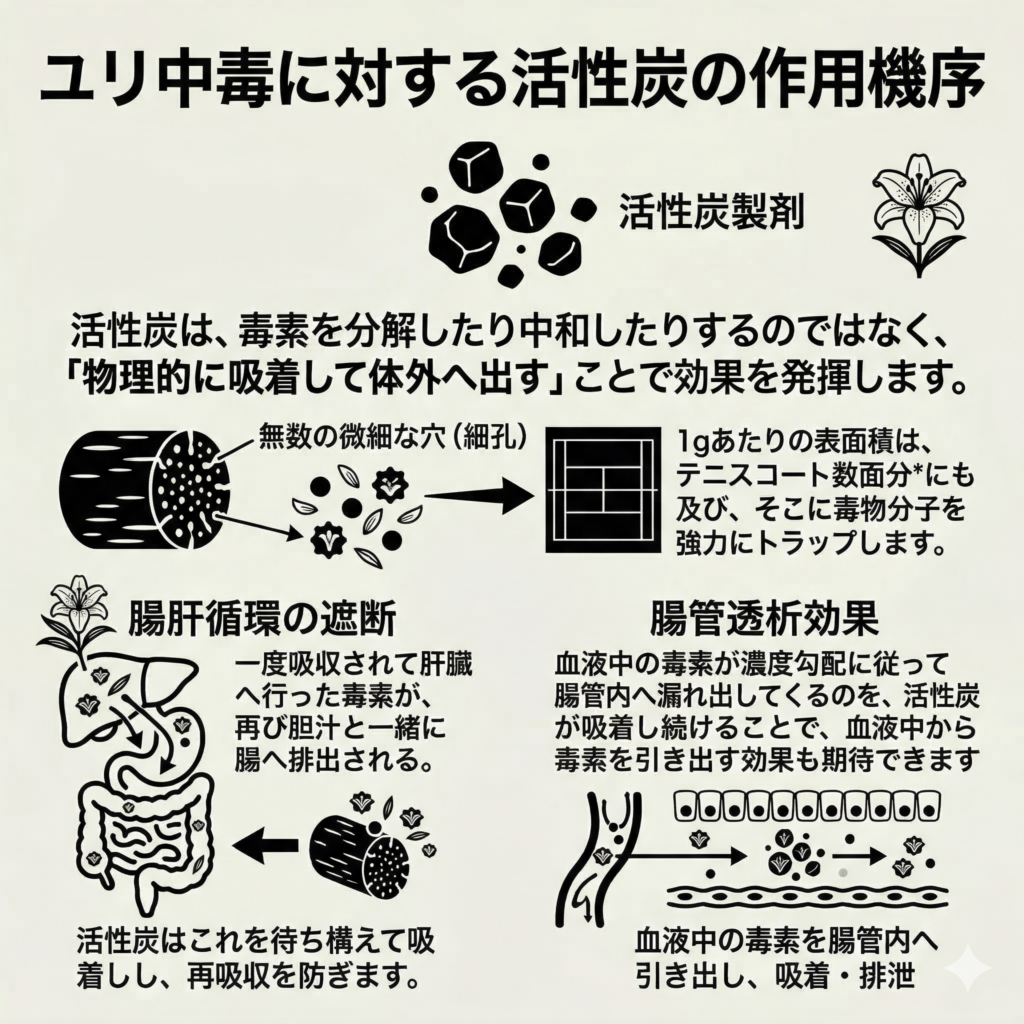 ユリ中毒に対する活性炭の作用機序

活性炭製剤

活性炭は、毒素を分解したり中和したりするのではなく、「物理的に吸着して体外へ出す」ことで効果を発揮します。

無数の微細な穴（細孔）

1gあたりの表面積は、テニスコート数面分*にも及び、そこに毒物分子を強力にトラップします。

腸肝循環の遮断

一度吸収されて肝臓へ行った毒素が、再び胆汁と一緒に腸へ排出される。

活性炭はこれを待ち構えて吸着しし、再吸収を防ぎます。

腸管透析効果

血液中の毒素が濃度勾配に従って腸管内へ漏れ出してくるのを、活性炭が吸着し続けることで、血液中から毒素を引き出す効果も期待できます

血液中の毒素を腸管内へ引き出し、吸着・排泄