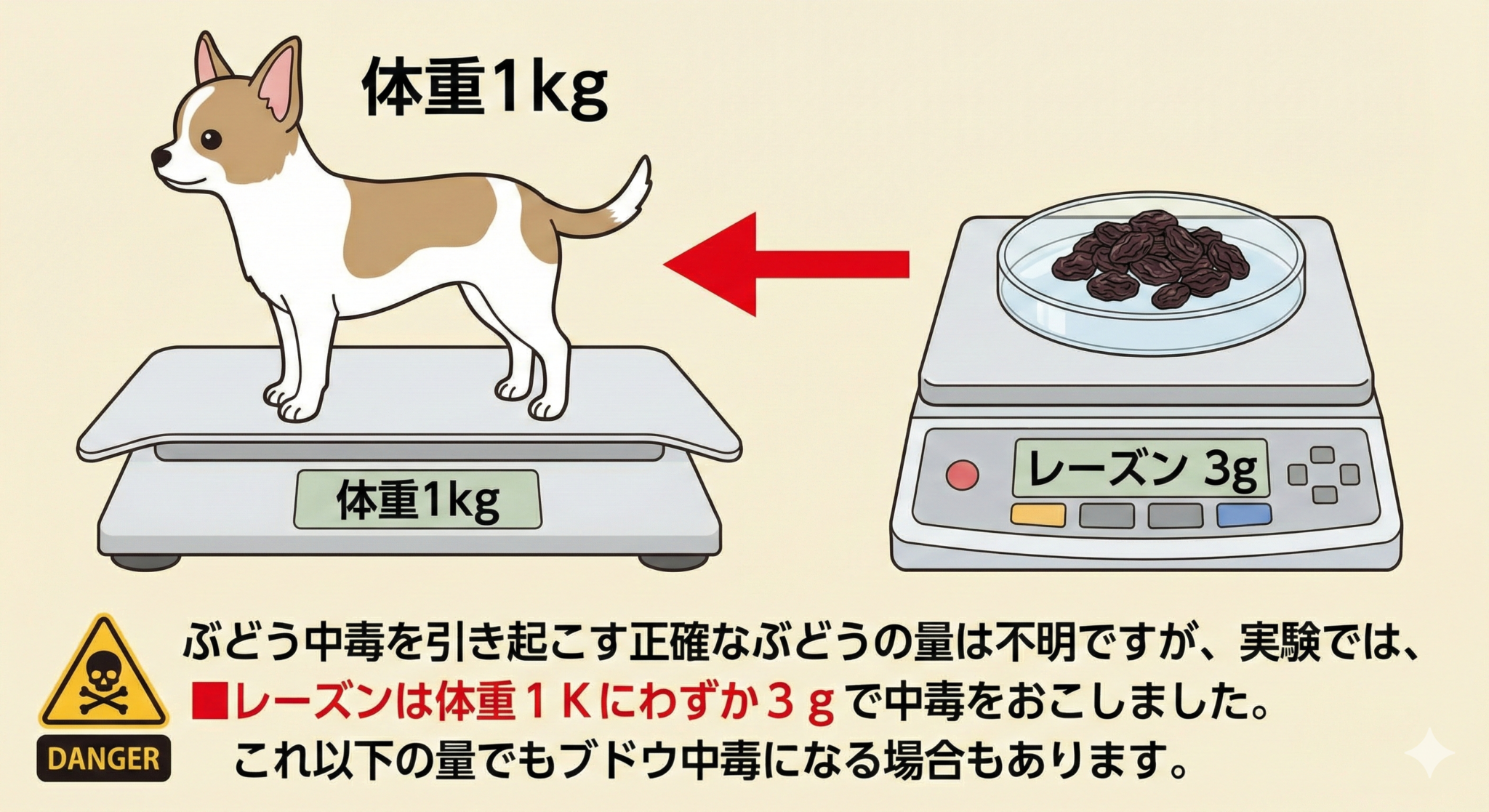 体重1kg

体重1kg

レーズン 3g

DANGER

ぶどう中毒を引き起こす正確なぶどうの量は不明ですが、実験では、
■レーズンは体重１Ｋにわずか３ｇで中毒をおこしました。
これ以下の量でもブドウ中毒になる場合もあります。